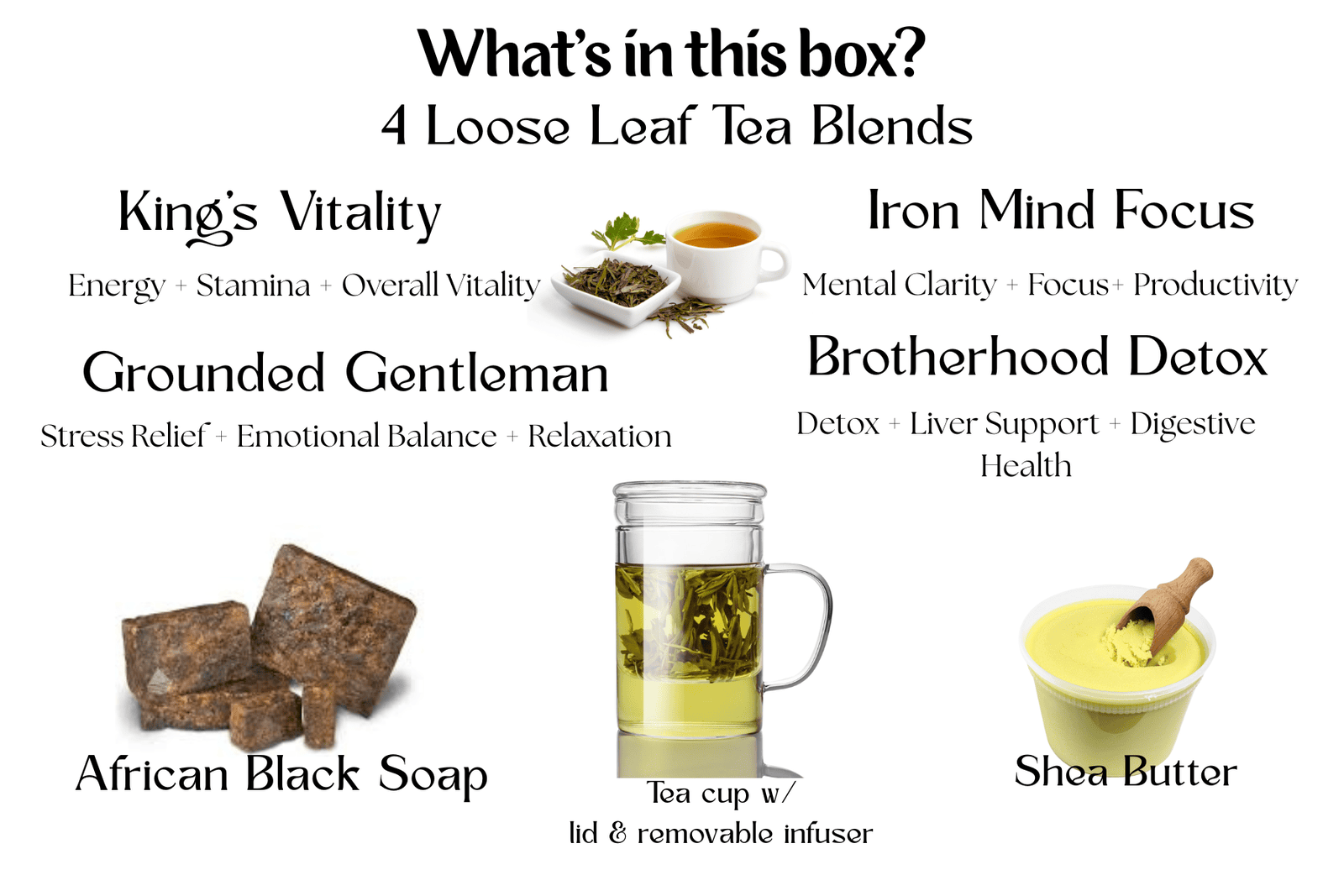 What's in this box?
4 Loose Leaf Tea Blends

King's Vitality
Energy + Stamina + Overall Vitality

Iron Mind Focus
Mental Clarity + Focus+ Productivity

Grounded Gentleman
Stress Relief + Emotional Balance + Relaxation

Brotherhood Detox
Detox + Liver Support + Digestive Health

African Black Soap

Tea cup w/ lid & removable infuser

Shea Butter